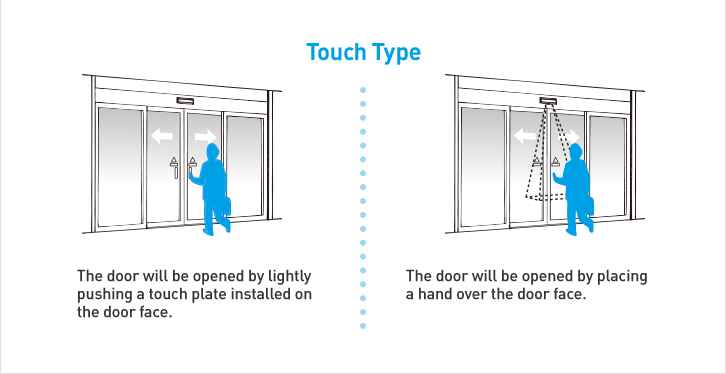 Touch Type

The door will be opened by lightly pushing a touch plate installed on the door face.

The door will be opened by placing a hand over the door face.